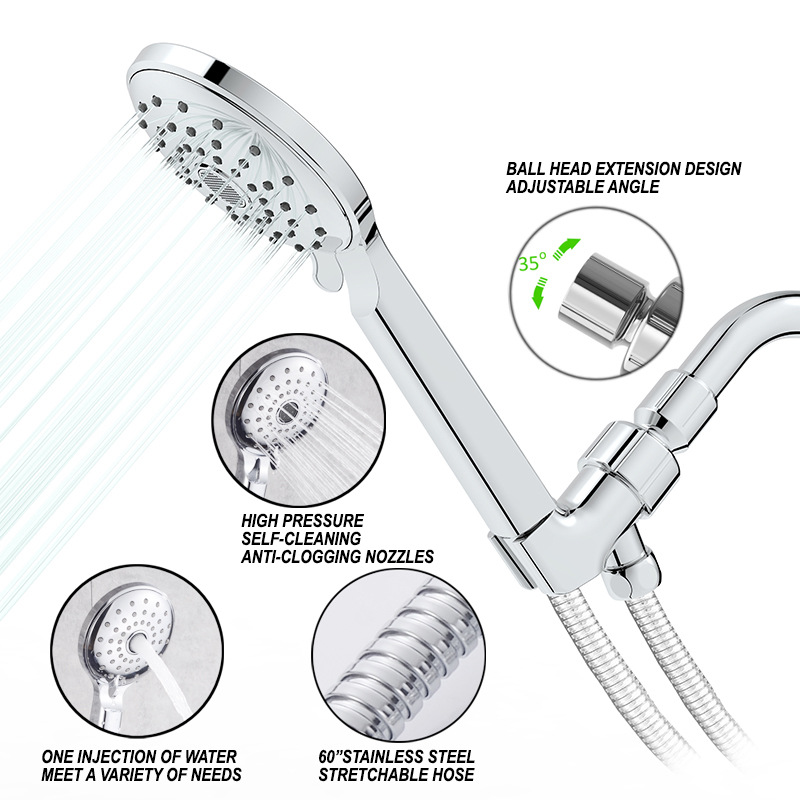 BALL HEAD EXTENSION DESIGN
ADJUSTABLE ANGLE

35°

HIGH PRESSURE
SELF-CLEANING
ANTI-CLOGGING NOZZLES

ONE INJECTION OF WATER
MEET A VARIETY OF NEEDS

60"STAINLESS STEEL
STRETCHABLE HOSE